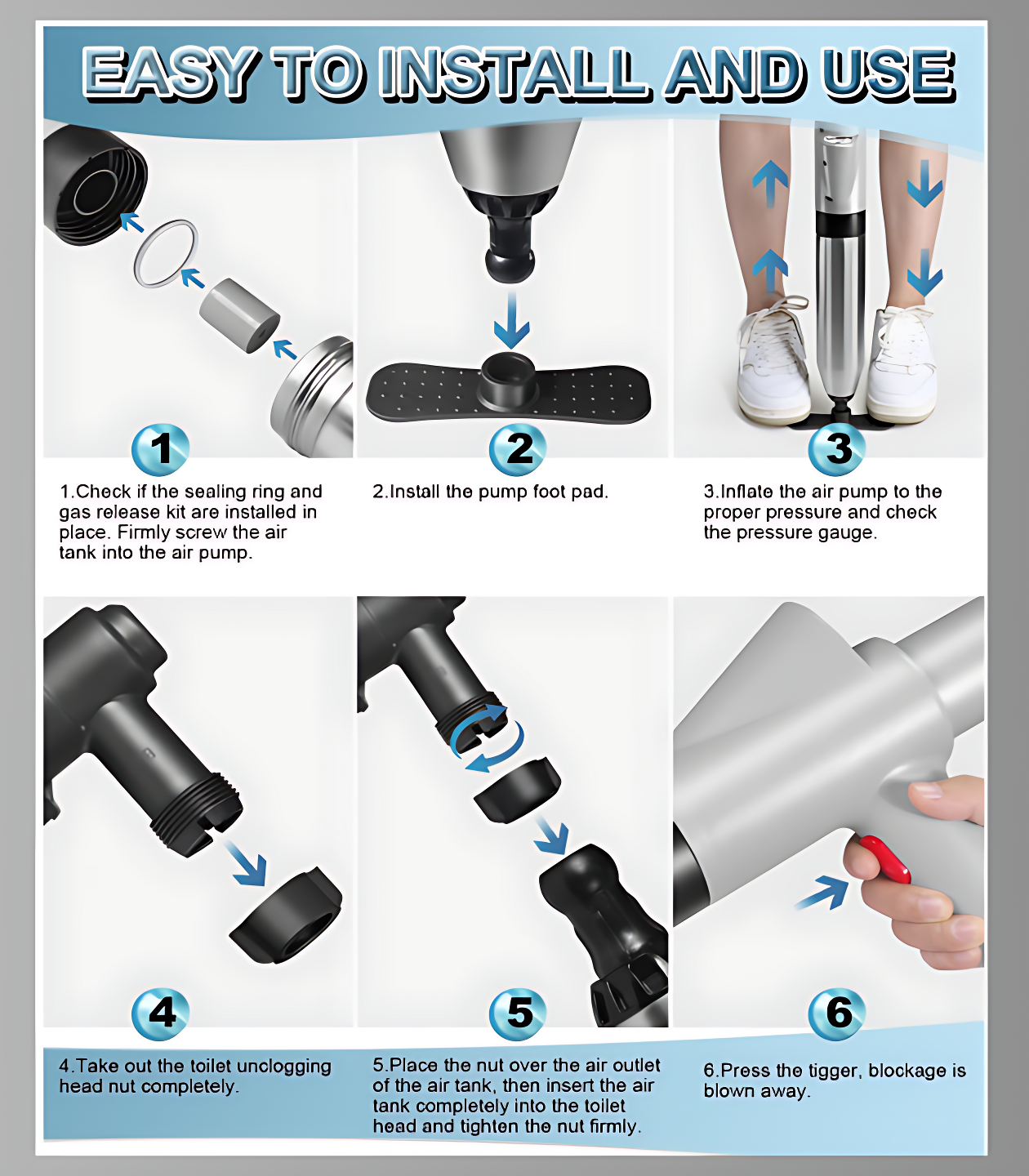 EASY TO INSTALL AND USE

1

1.Check if the sealing ring and gas release kit are installed in place. Firmly screw the air tank into the air pump.

2

2.Install the pump foot pad.

3

3.Inflate the air pump to the proper pressure and check the pressure gauge.

4

4.Take out the toilet unclogging head nut completely.

5

5.Place the nut over the air outlet of the air tank, then insert the air tank completely into the toilet head and tighten the nut firmly.

6

6.Press the tigger, blockage is blown away.